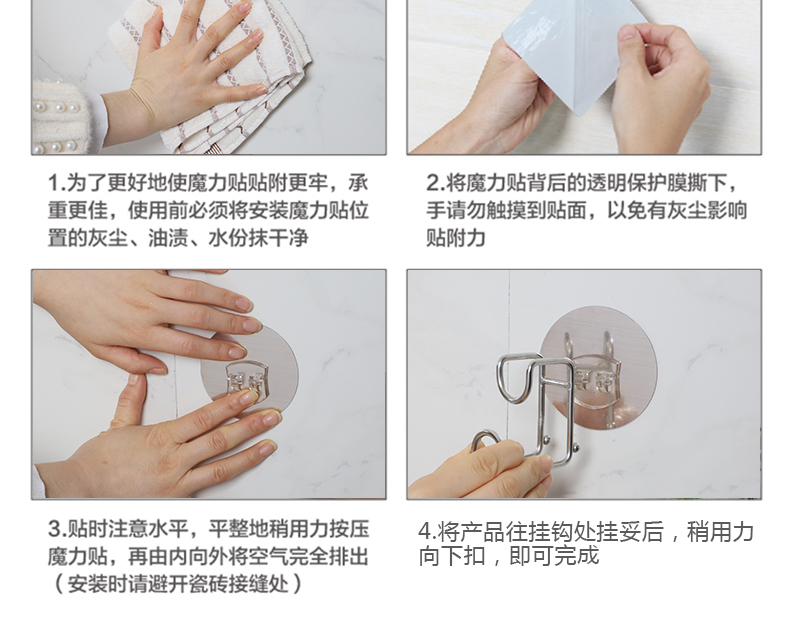 1.为了更好地使魔力贴贴附更牢，承重更佳，使用前必须将安装魔力贴位置的灰尘、油渍、水份抹干净

2.将魔力贴背后的透明保护膜撕下，手请勿触摸到贴面，以免有灰尘影响贴附力

3.贴时注意水平，平整地稍用力按压魔力贴，再由内向外将空气完全排出（安装时请避开瓷砖接缝处）

4.将产品往挂钩处挂妥后，稍用力向下扣，即可完成